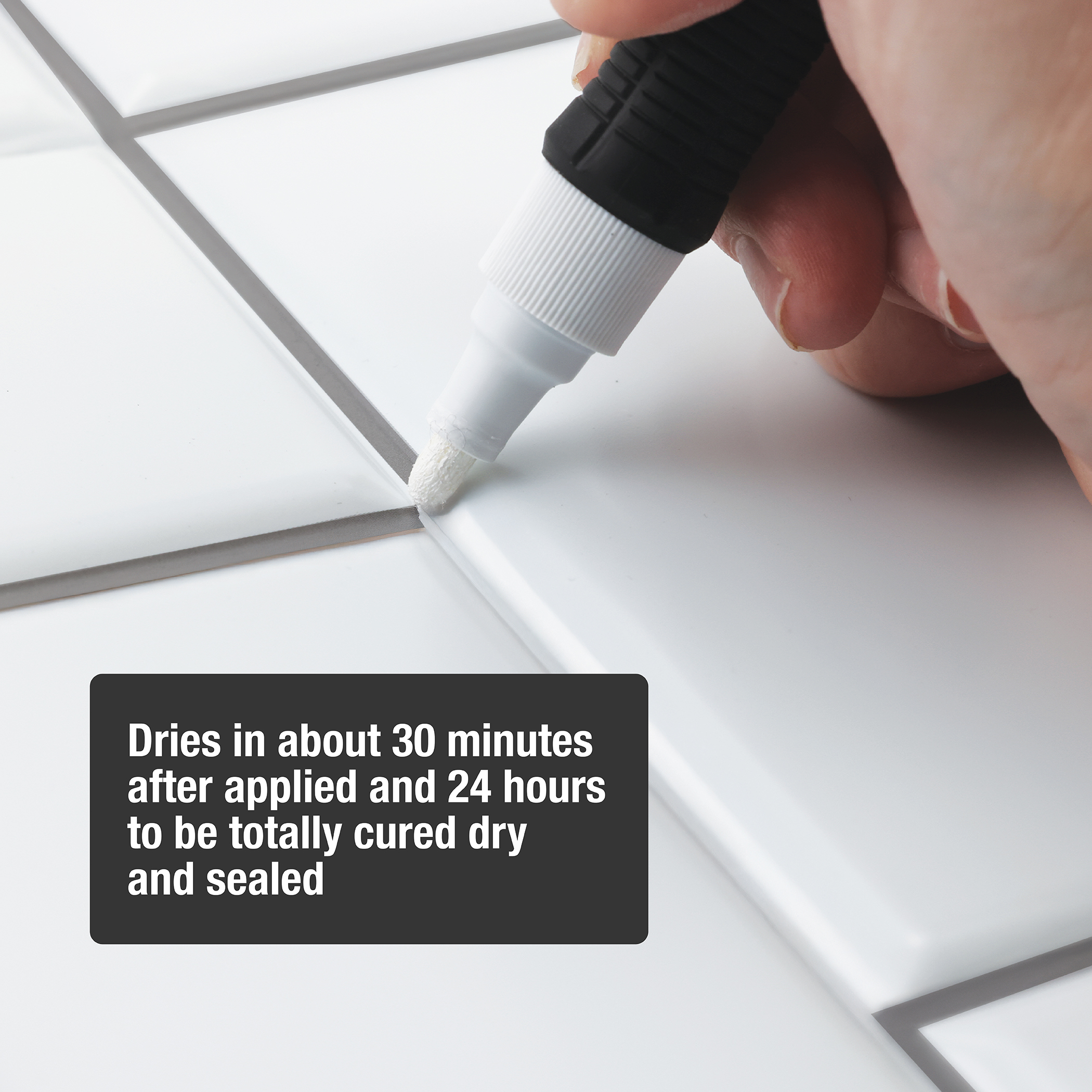 Dries in about 30 minutes after applied and 24 hours to be totally cured dry and sealed