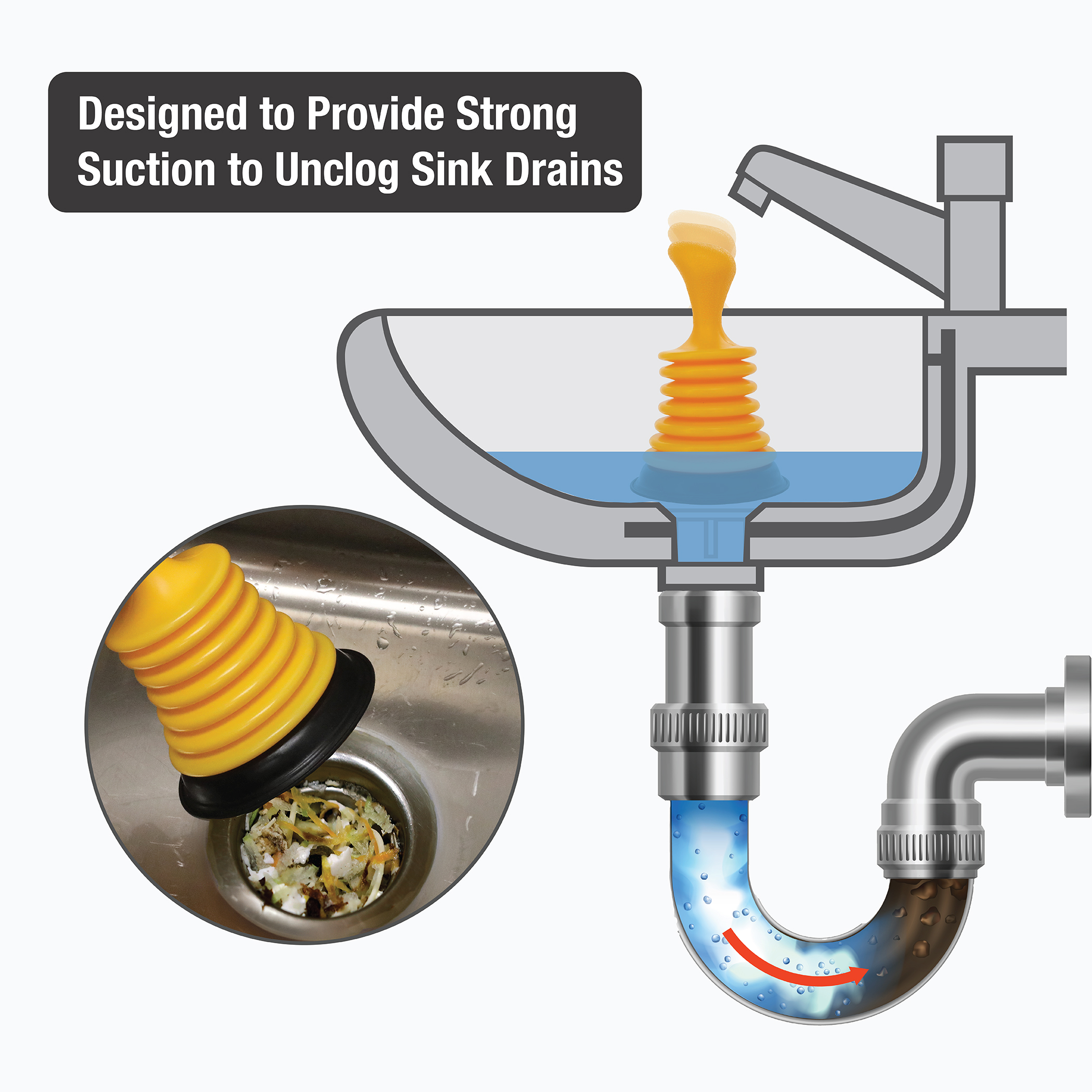 Designed to Provide Strong Suction to Unclog Sink Drains