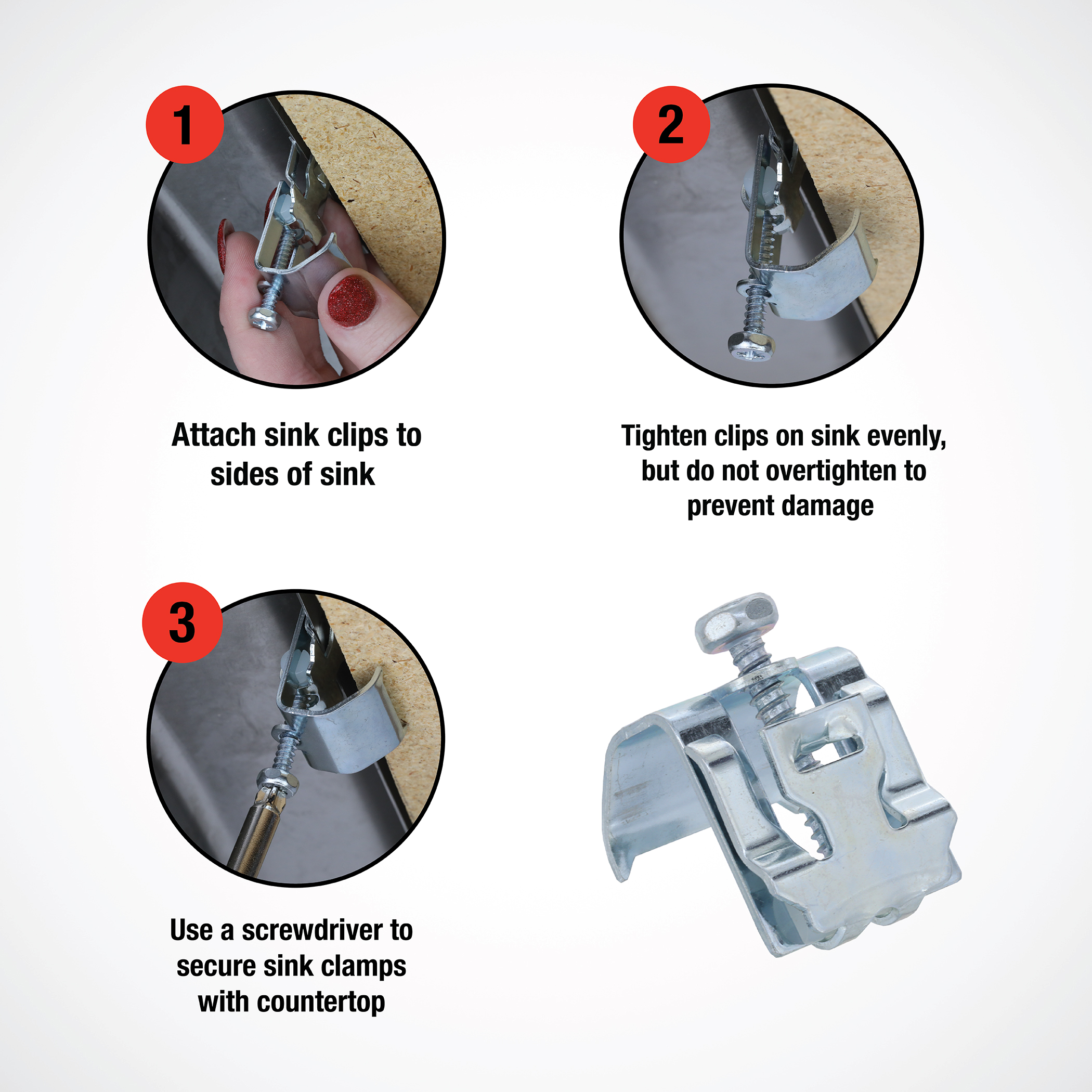 1

Attach sink clips to sides of sink

2

Tighten clips on sink evenly, but do not overtighten to prevent damage

3

Use a screwdriver to secure sink clamps with countertop