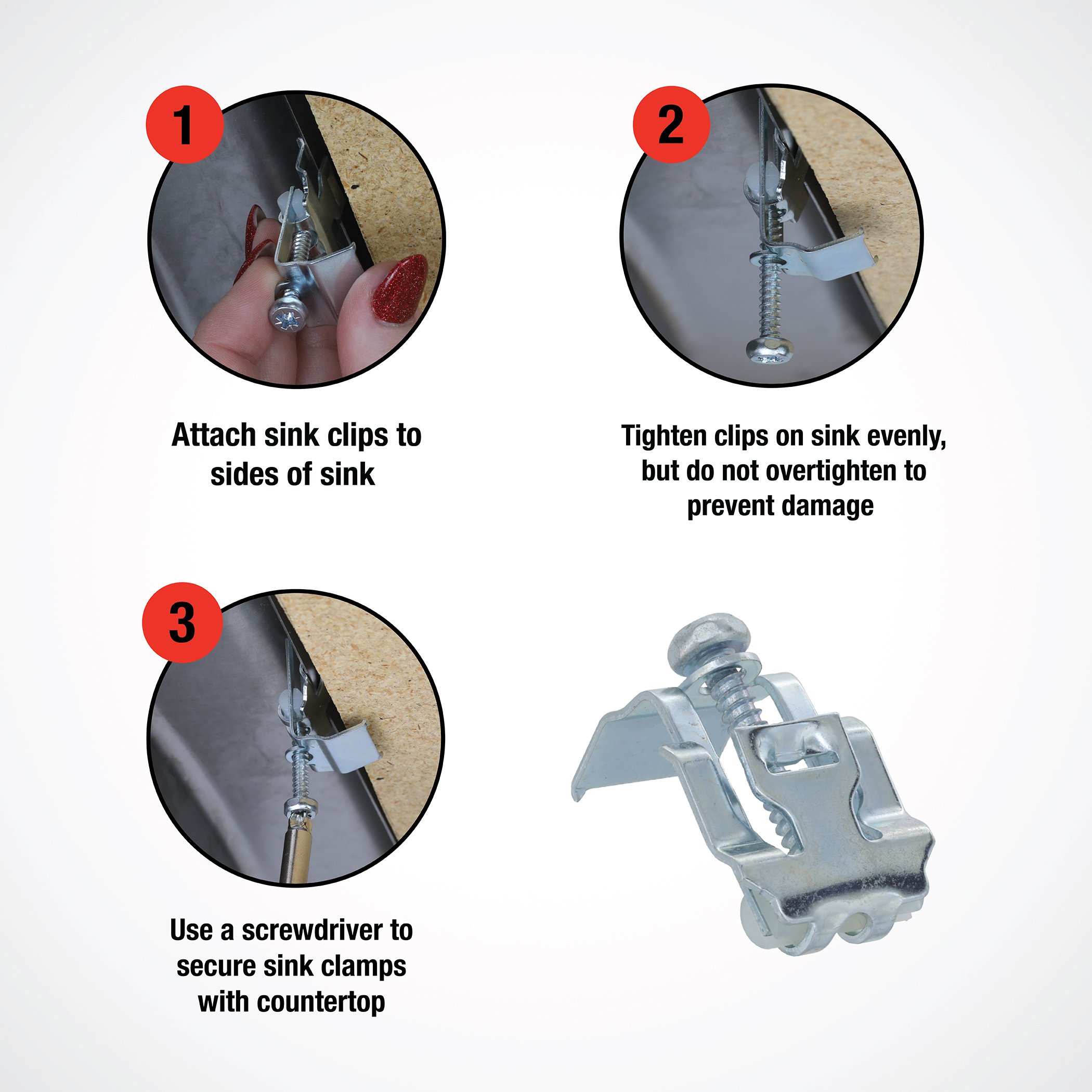 1

Attach sink clips to sides of sink

2

Tighten clips on sink evenly, but do not overtighten to prevent damage

3

Use a screwdriver to secure sink clamps with countertop