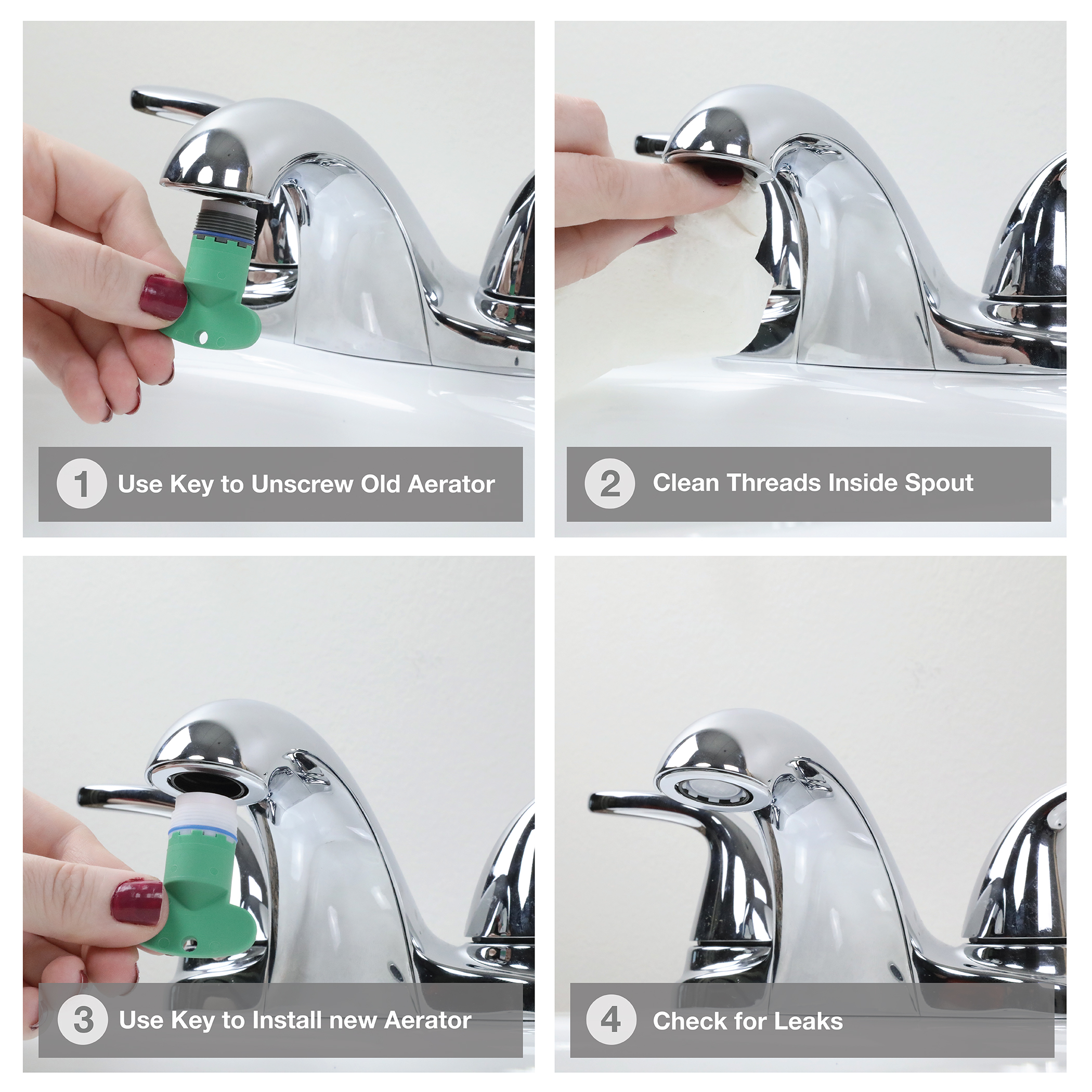 1 Use Key to Unscrew Old Aerator

2 Clean Threads Inside Spout

3 Use Key to Install new Aerator

4 Check for Leaks