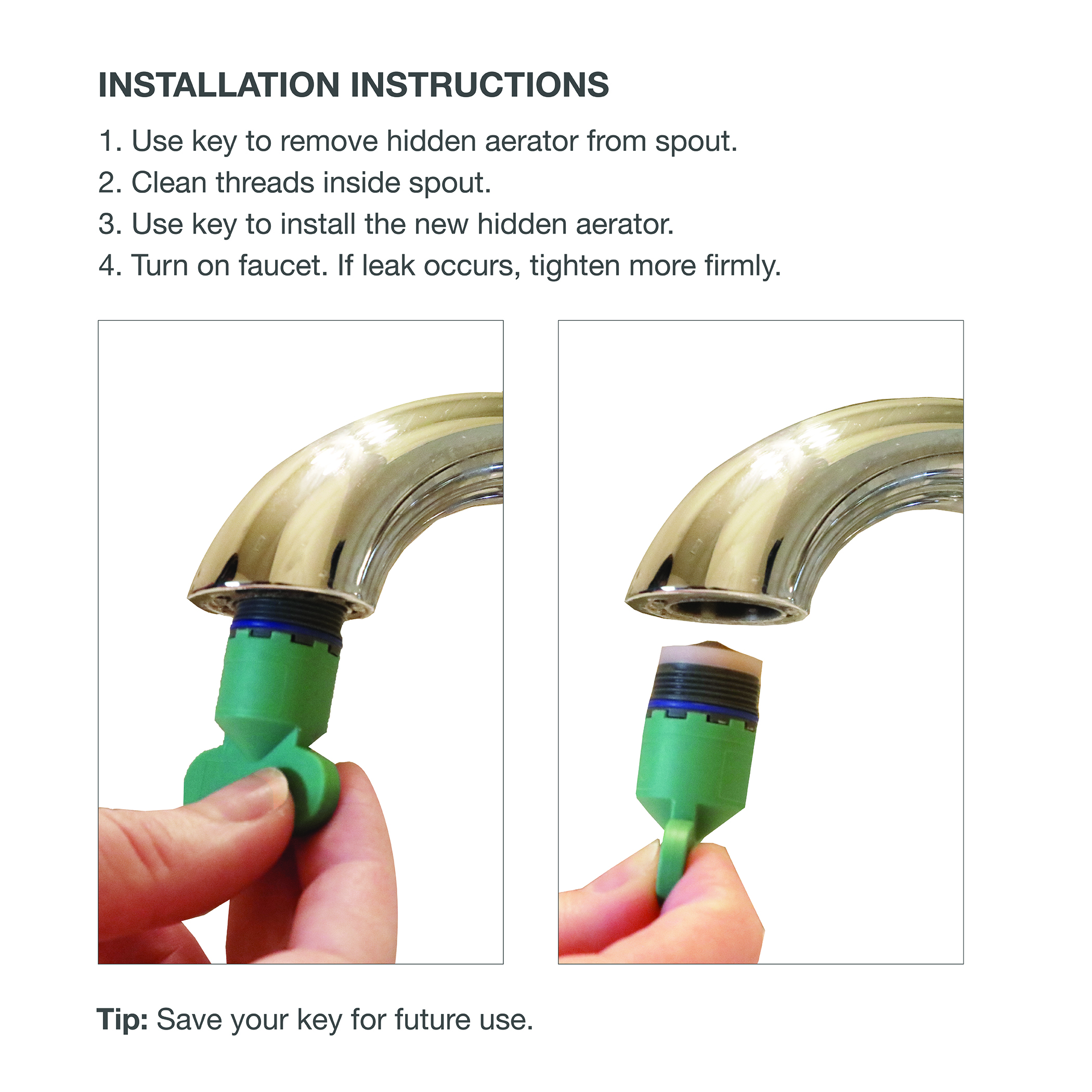 INSTALLATION INSTRUCTIONS

1. Use key to remove hidden aerator from spout.
2. Clean threads inside spout.
3. Use key to install the new hidden aerator.
4. Turn on faucet. If leak occurs, tighten more firmly.

Tip: Save your key for future use.