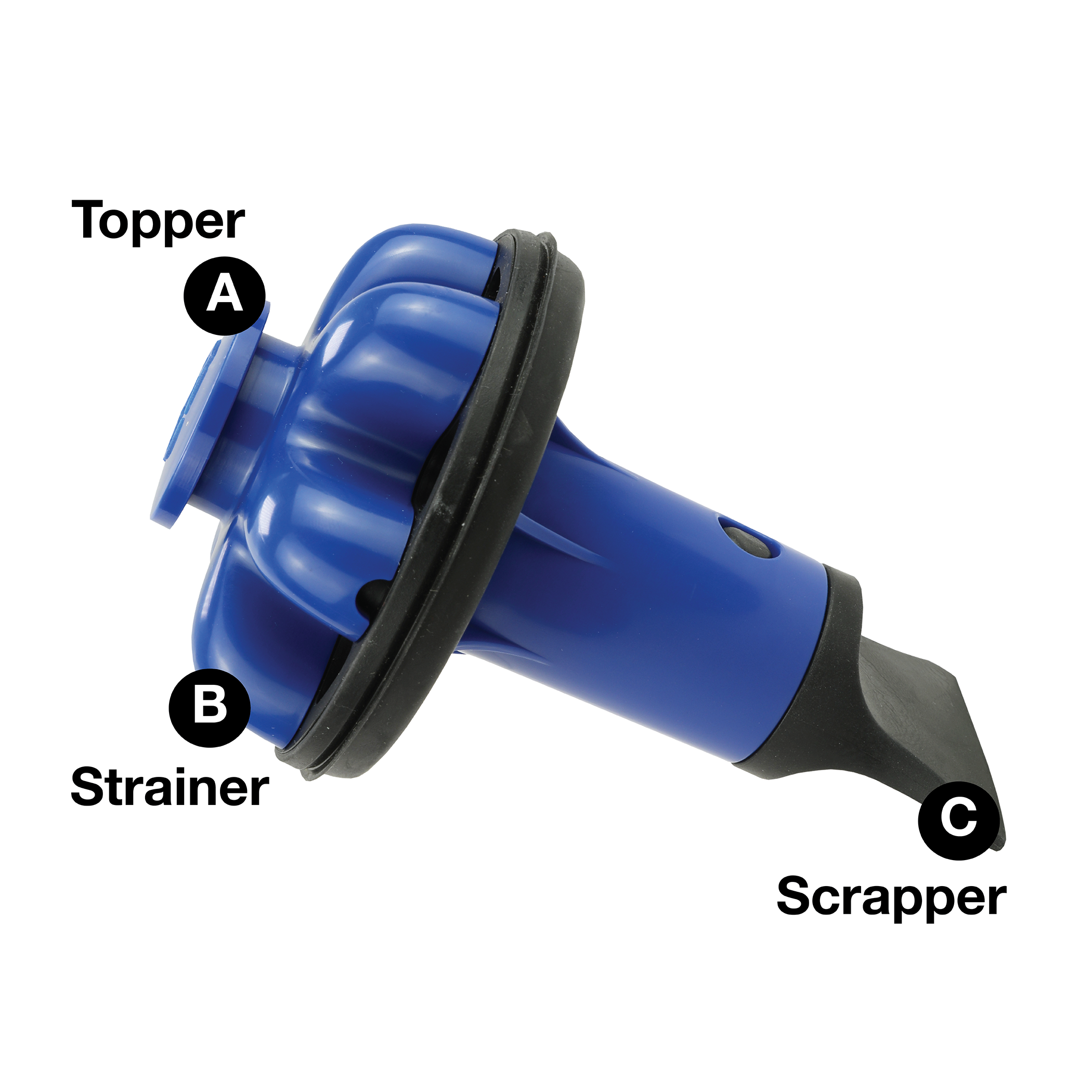 Topper

A

B

Strainer

C

Scrapper