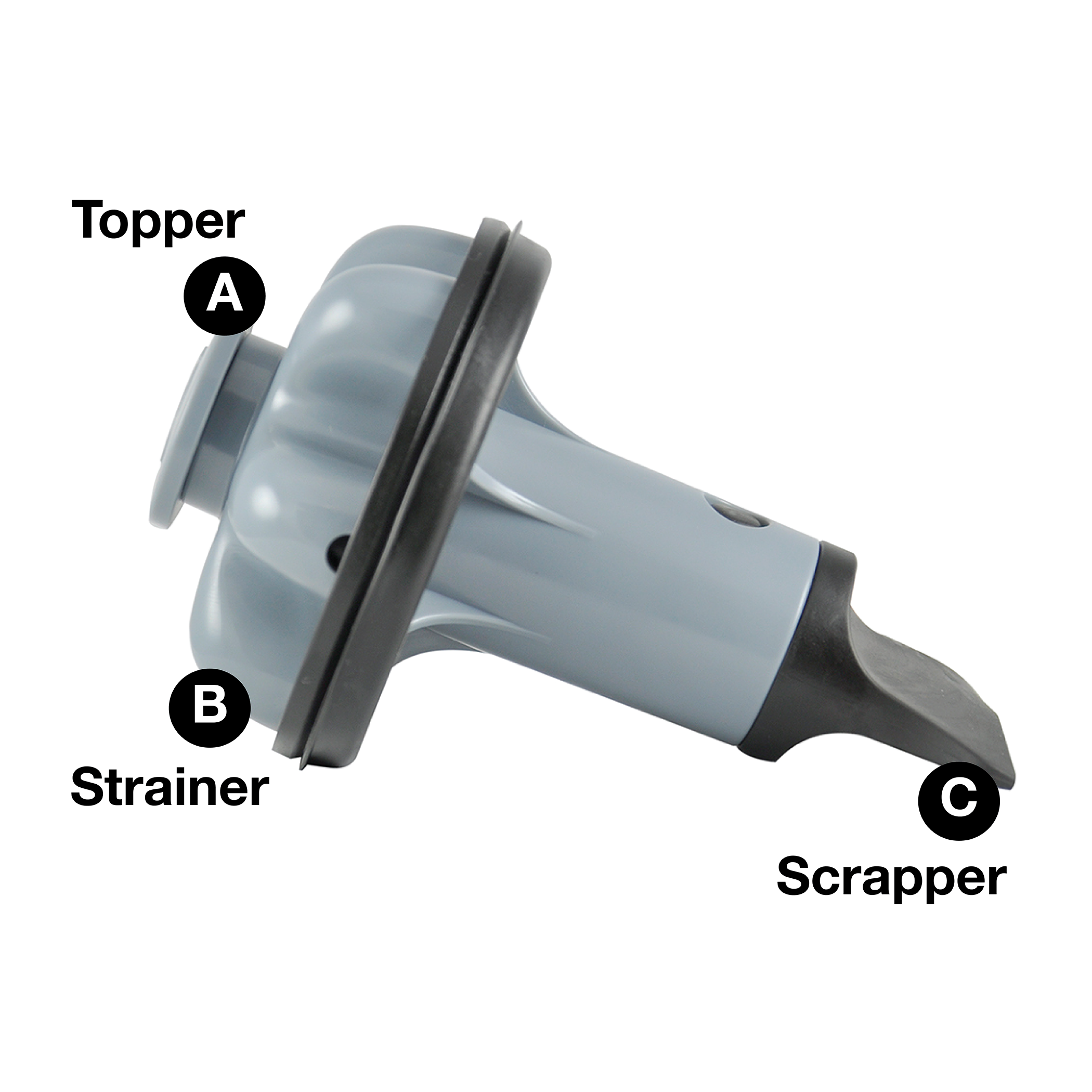 Topper

A

B

Strainer

C

Scrapper