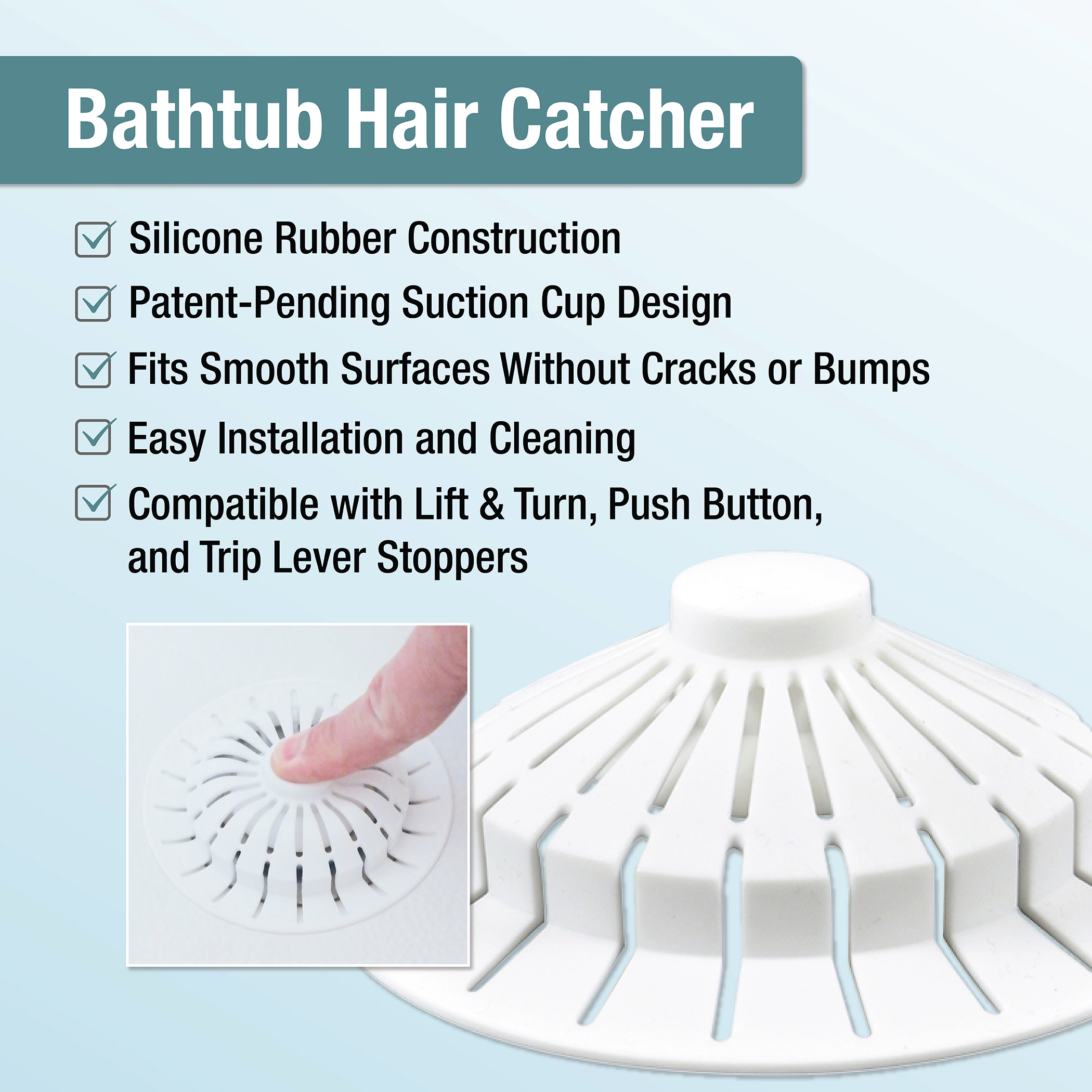 Bathtub Hair Catcher

Silicone Rubber Construction

Patent-Pending Suction Cup Design

Fits Smooth Surfaces Without Cracks or Bumps

Easy Installation and Cleaning

Compatible with Lift & Turn, Push Button, and Trip Lever Stoppers