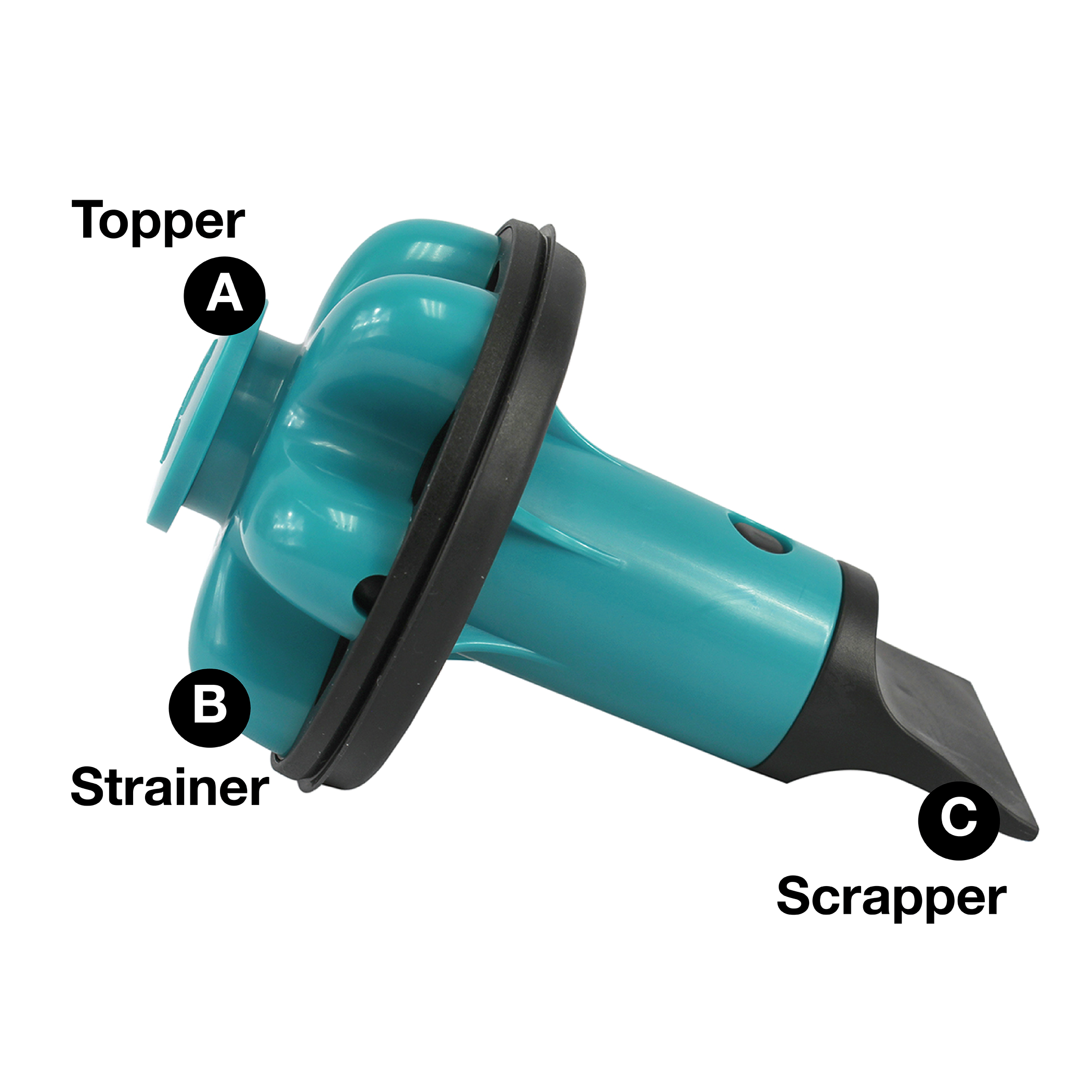 Topper
A
B
Strainer
C
Scrapper