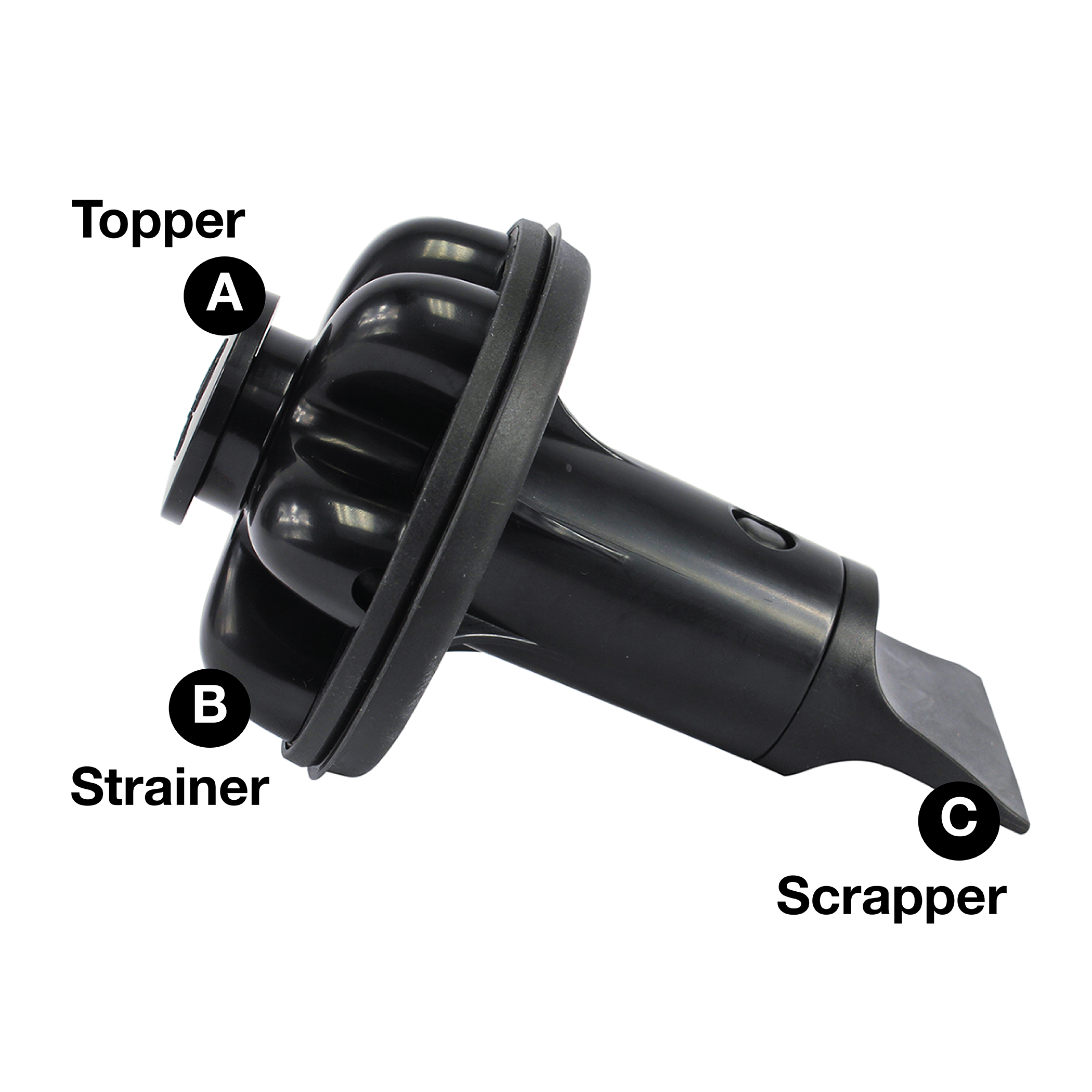 Topper
A
B
Strainer
C
Scrapper