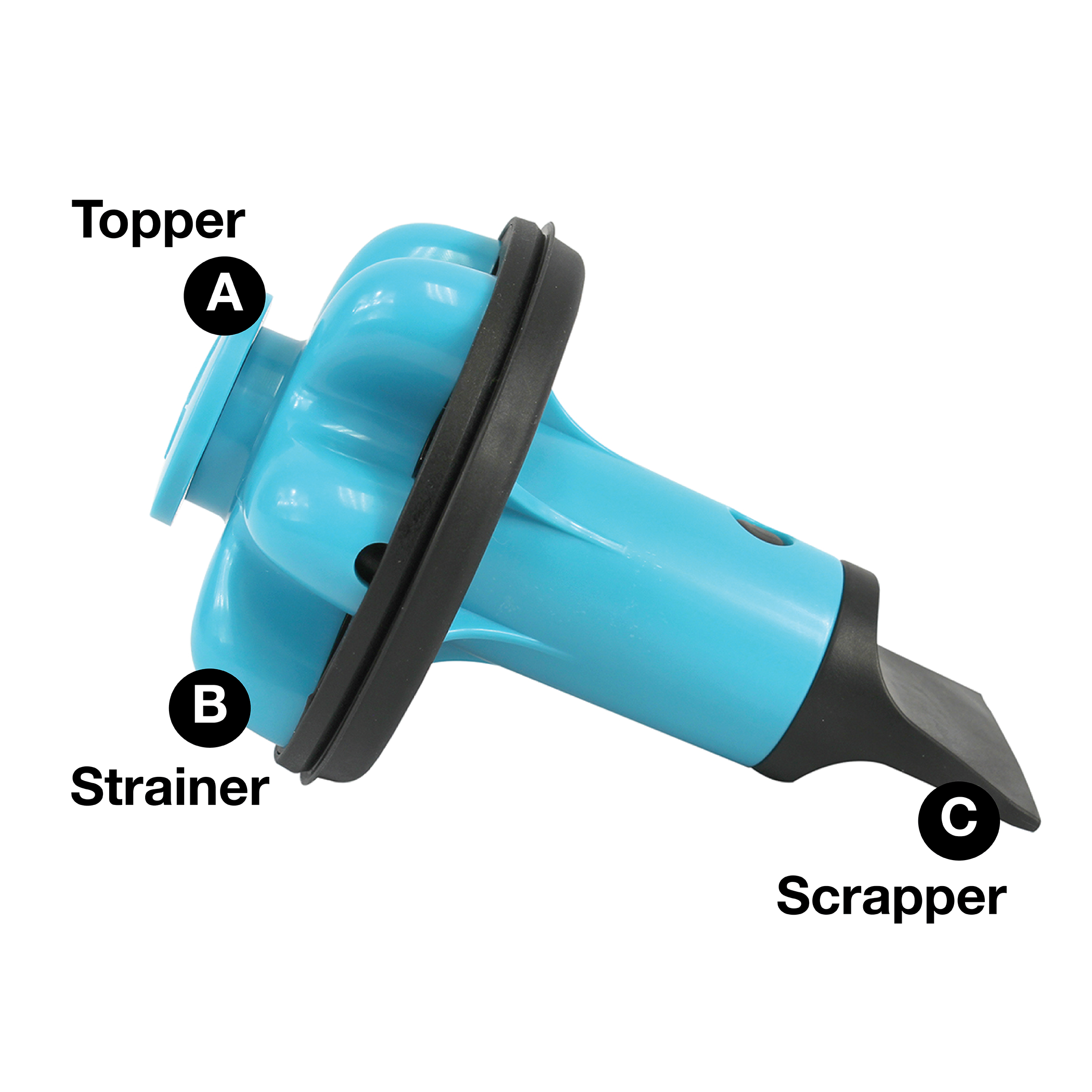 Topper
A

B
Strainer

C
Scrapper