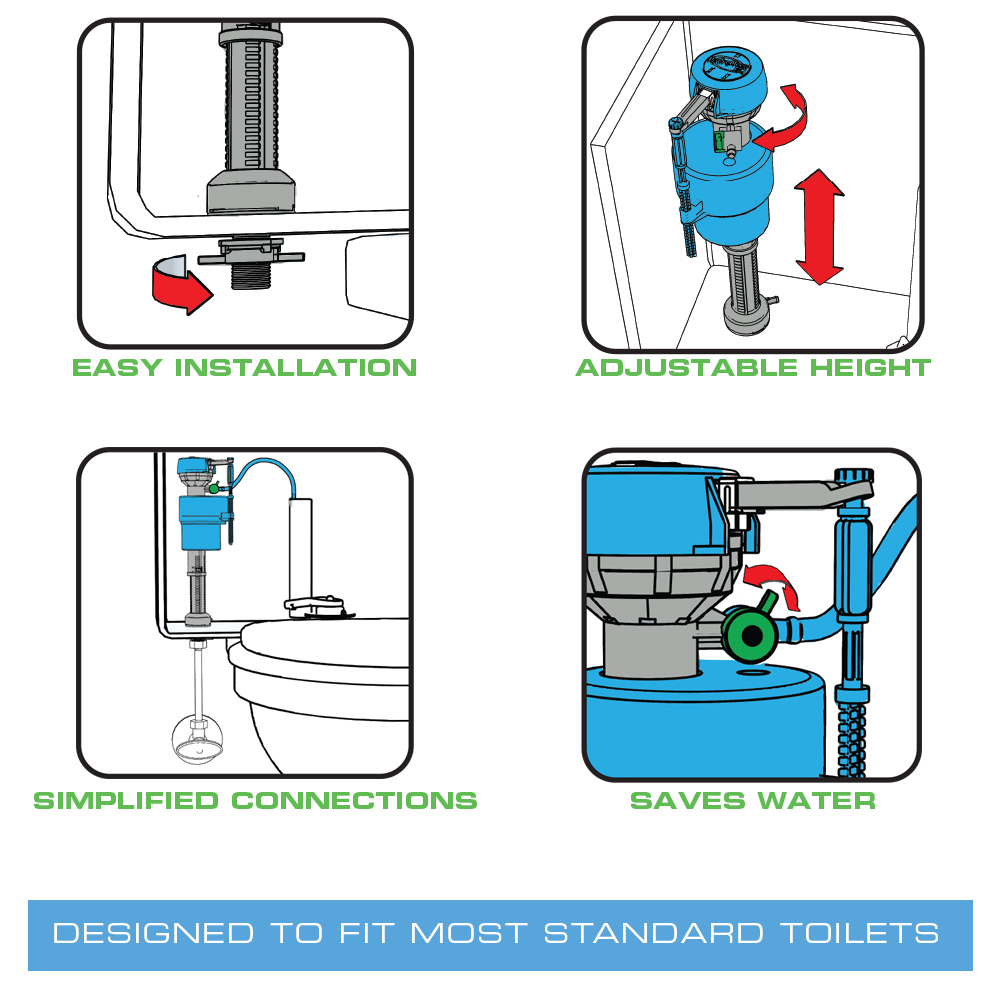 EASY INSTALLATION

ADJUSTABLE HEIGHT

SIMPLIFIED CONNECTIONS

SAVES WATER

DESIGNED TO FIT MOST STANDARD TOILETS