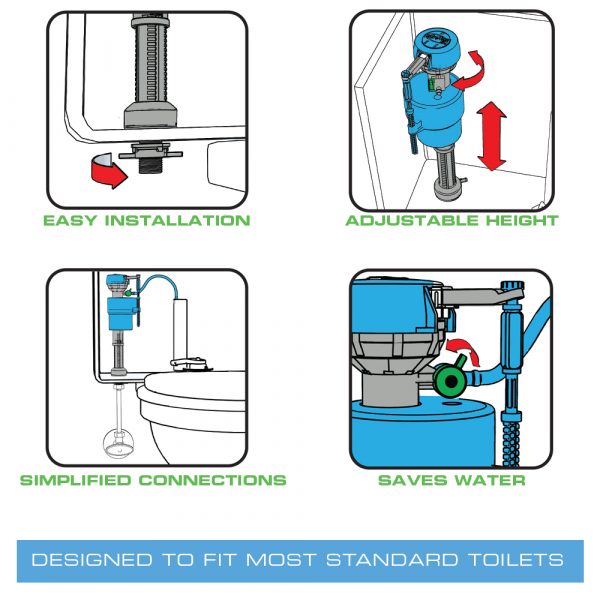 EASY INSTALLATION

ADJUSTABLE HEIGHT

SIMPLIFIED CONNECTIONS

SAVES WATER

DESIGNED TO FIT MOST STANDARD TOILETS