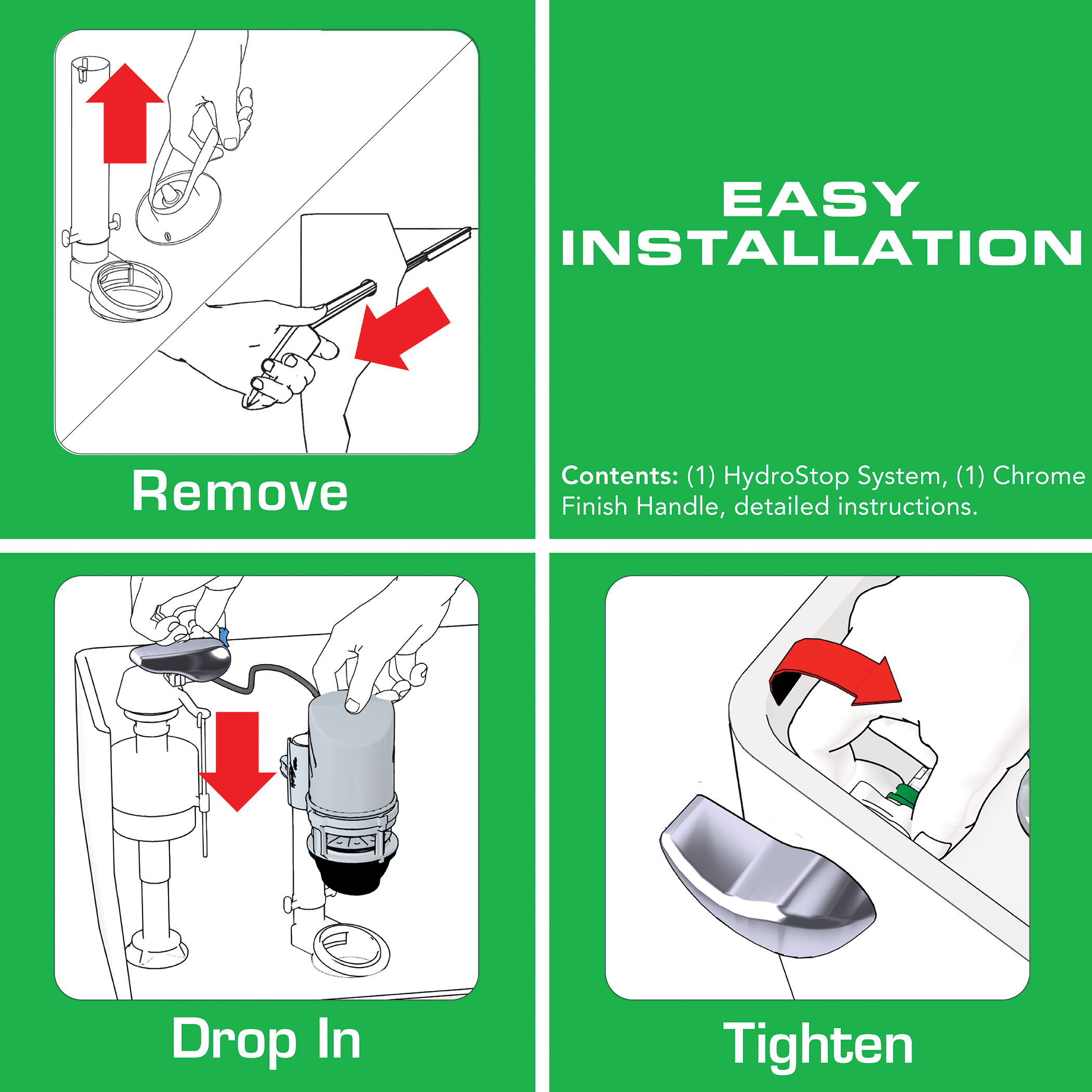 Remove

EASY INSTALLATION

Contents: (1) HydroStop System, (1) Chrome Finish Handle, detailed instructions.

Drop In

Tighten