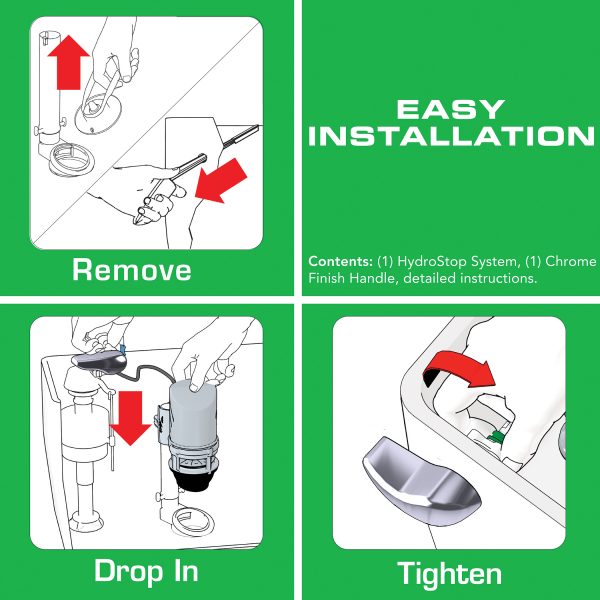 Remove

EASY INSTALLATION

Contents: (1) HydroStop System, (1) Chrome Finish Handle, detailed instructions.

Drop In

Tighten