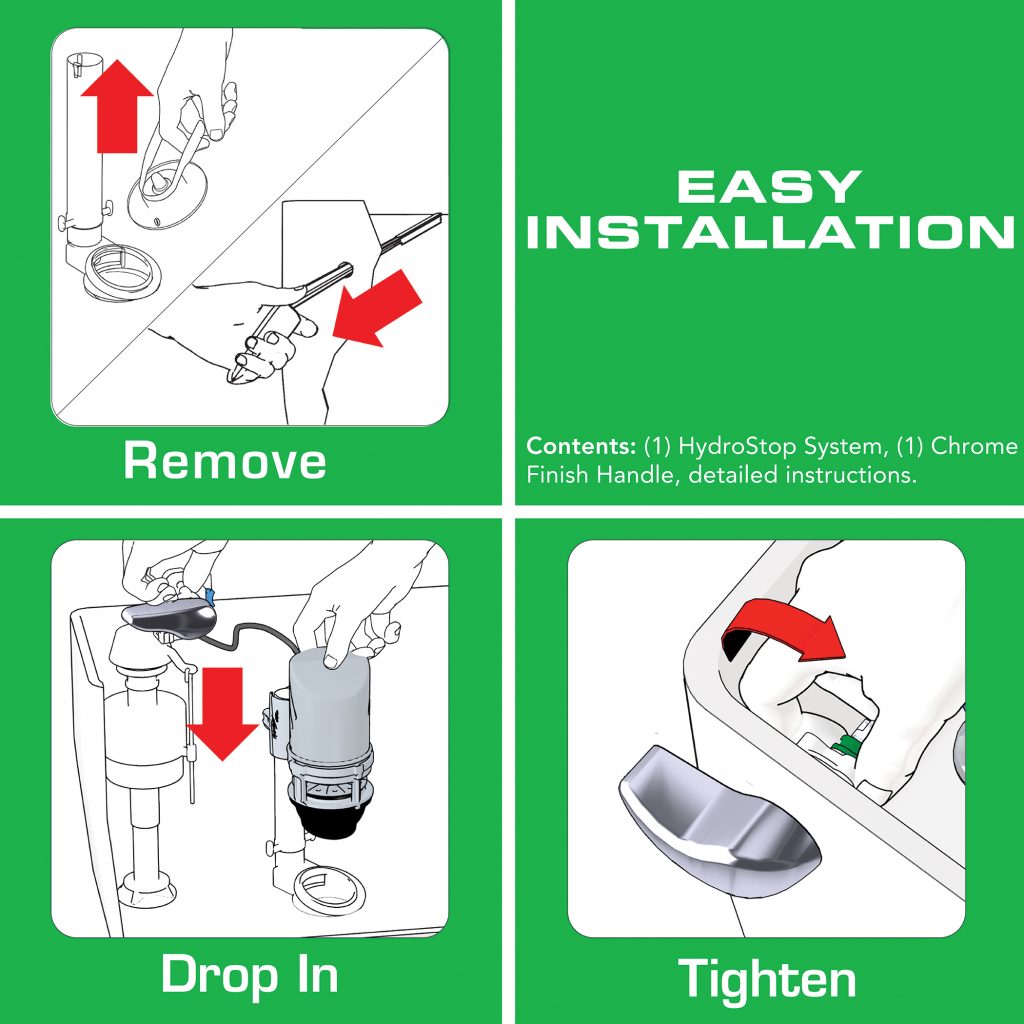 Remove

EASY INSTALLATION

Contents: (1) HydroStop System, (1) Chrome Finish Handle, detailed instructions.

Drop In

Tighten